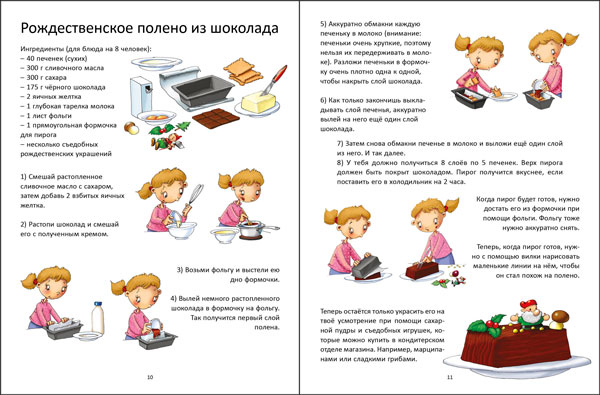 Рождественское полено из шоколада

Ингредиенты (для блюда на 8 человек):
– 40 печенек (сухих)
– 300 г сливочного масла
– 300 г сахара
– 175 г чёрного шоколада
– 2 яичных желтка
– 1 глубокая тарелка молока
– 1 лист фольги
– 1 прямоугольная формочка для пирога
– несколько съедобных рождественских украшений

1) Смешай растопленное сливочное масло с сахаром, затем добавь 2 взбитых яичных желтка.

2) Растопи шоколад и смешай его с полученным кремом.

3) Возьми фольгу и выстели ею дно формочки.

4) Вылей немного растопленного шоколада в формочку на фольгу. Так получится первый слой полена.

10

5) Аккуратно обмакни каждую печеньку в молоко (внимание: печеньки очень хрупкие, поэтому нельзя их передерживать в молоке). Разложи печеньки в формочку очень плотно одна к одной, чтобы накрыть слой шоколада.

6) Как только закончишь выкладывать слой печенья, аккуратно вылей на него ещё один слой шоколада.

7) Затем снова обмакни печенье в молоко и выложи ещё один слой из него. И так далее.

8) У тебя должно получиться 8 слоёв по 5 печенек. Верх пирога должен быть покрыт шоколадом. Пирог получится вкуснее, если поставить его в холодильник на 2 часа.

Когда пирог будет готов, нужно достать его из формочки при помощи фольги. Фольгу тоже нужно аккуратно снять.

Теперь, когда пирог готов, нужно с помощью вилки нарисовать маленькие линии на нём, чтобы он стал похож на полено.

Теперь остаётся только украсить его на твоё усмотрение при помощи сахарной пудры и съедобных игрушек, которые можно купить в кондитерском отделе магазина. Например, марципанами или сладкими грибами.

11